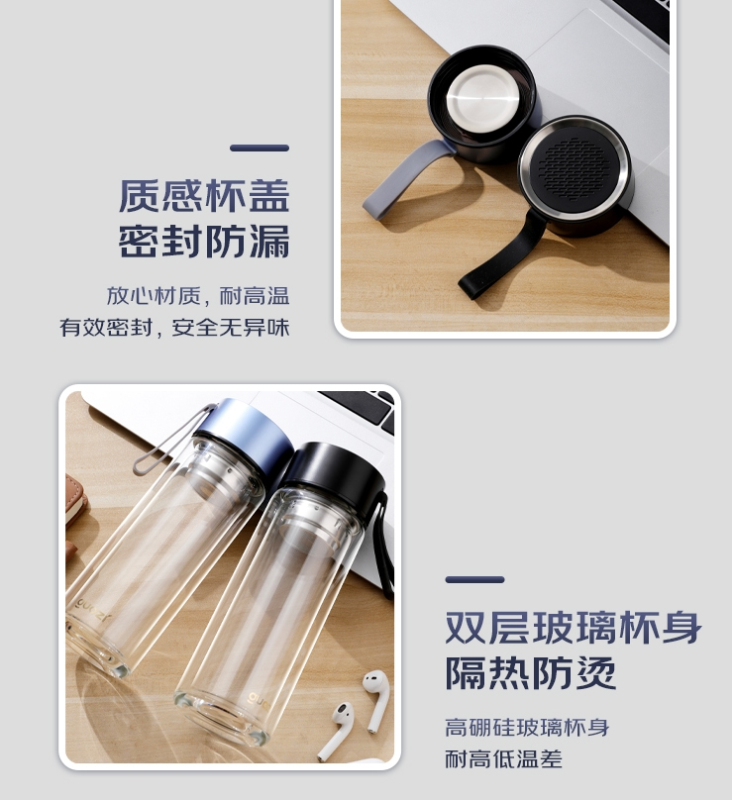 质感杯盖
密封防漏

放心材质，耐高温
有效密封，安全无异味

双层玻璃杯身
隔热防烫

高硼硅玻璃杯身
耐高低温差