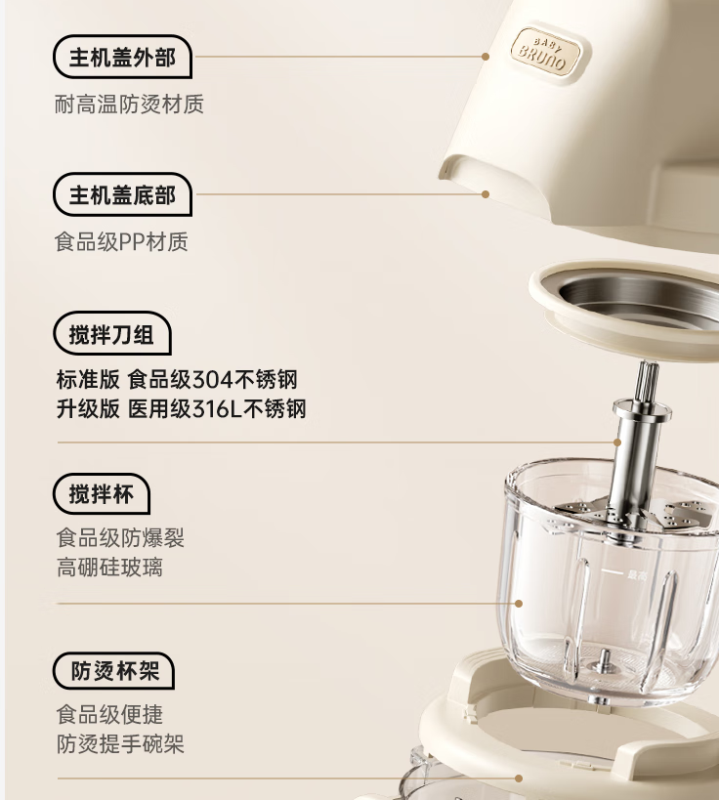 主机盖外部

耐高温防烫材质

BABY BRUNO

主机盖底部

食品级PP材质

搅拌刀组

标准版 食品级304不锈钢
升级版 医用级316L不锈钢

搅拌杯

食品级防爆裂
高硼硅玻璃

最高

防烫杯架

食品级便捷
防烫提手碗架