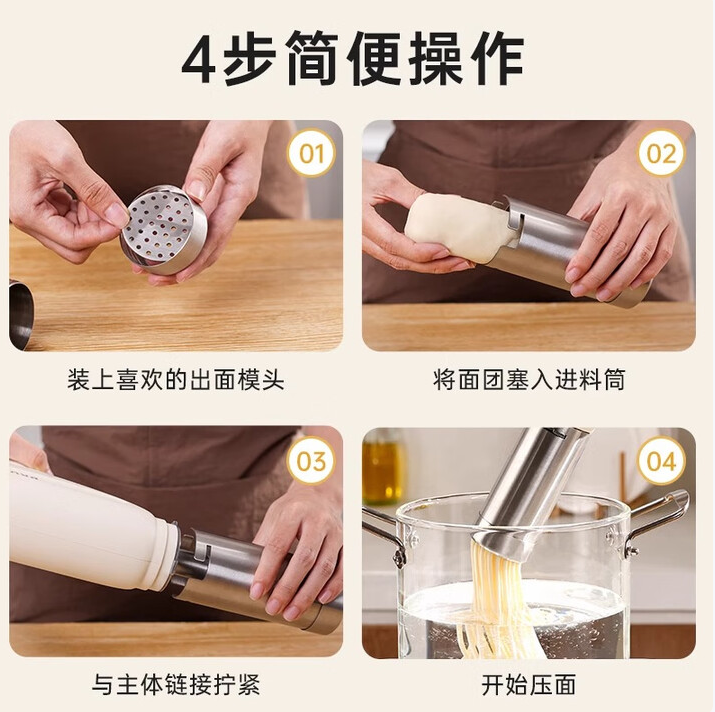 4步简便操作

01

装上喜欢的出面模头

02

将面团塞入进料筒

03

与主体链接拧紧

04

开始压面